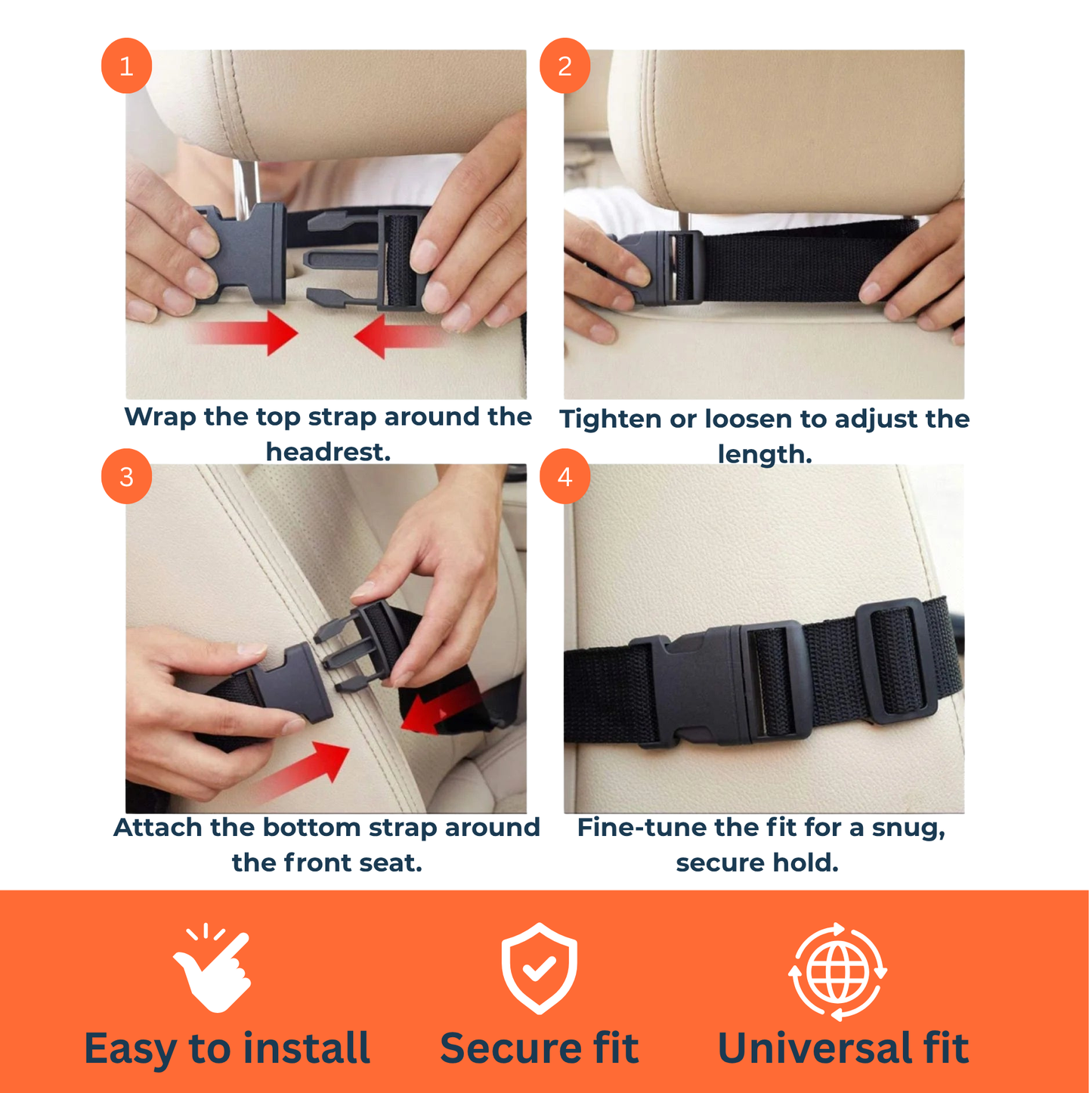 1

Wrap the top strap around the headrest.

2

Tighten or loosen to adjust the length.

3

Attach the bottom strap around the front seat.

4

Fine-tune the fit for a snug, secure hold.

Easy to install

Secure fit

Universal fit