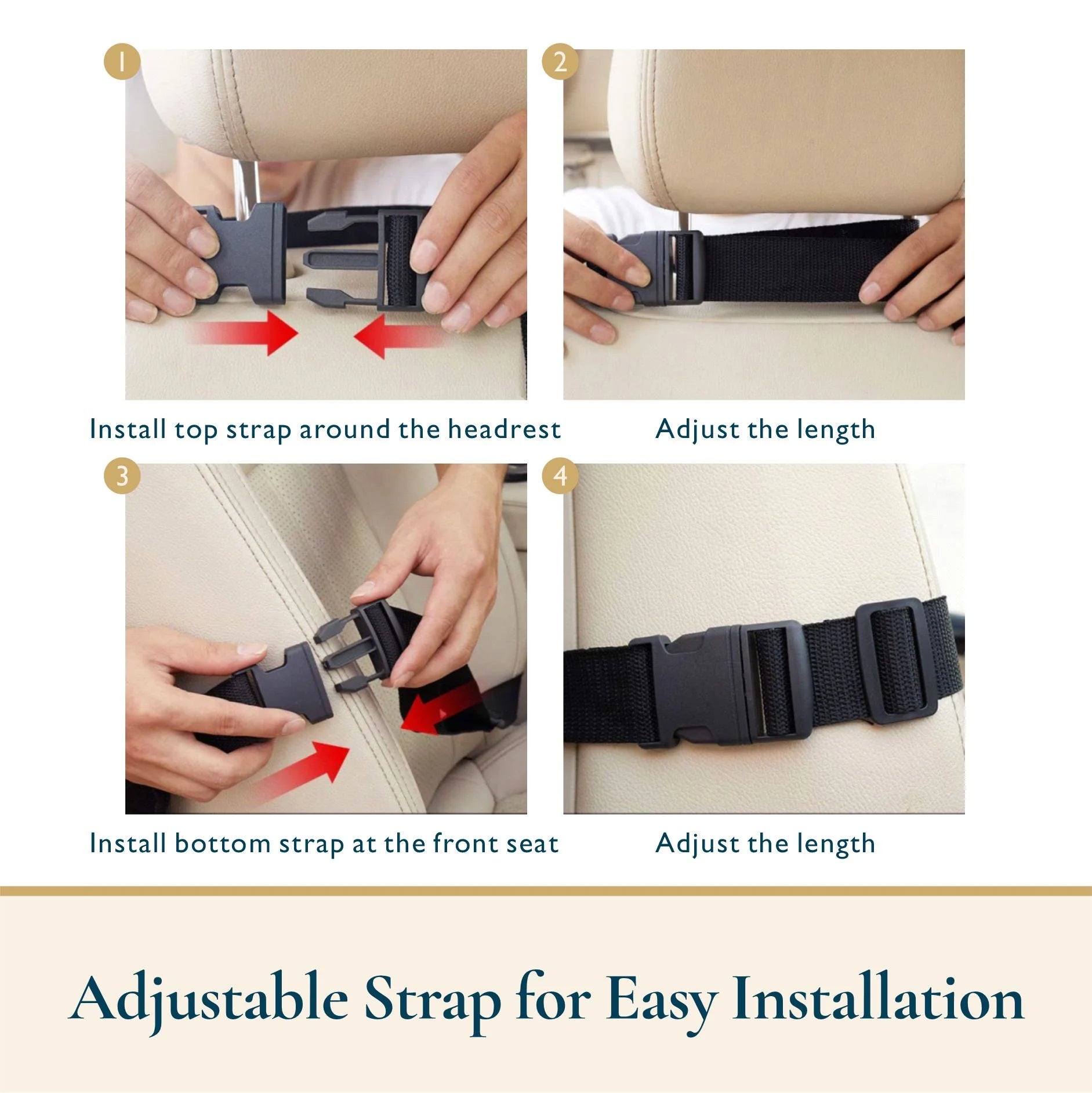 1

Install top strap around the headrest

2

Adjust the length

3

Install bottom strap at the front seat

4

Adjust the length

Adjustable Strap for Easy Installation