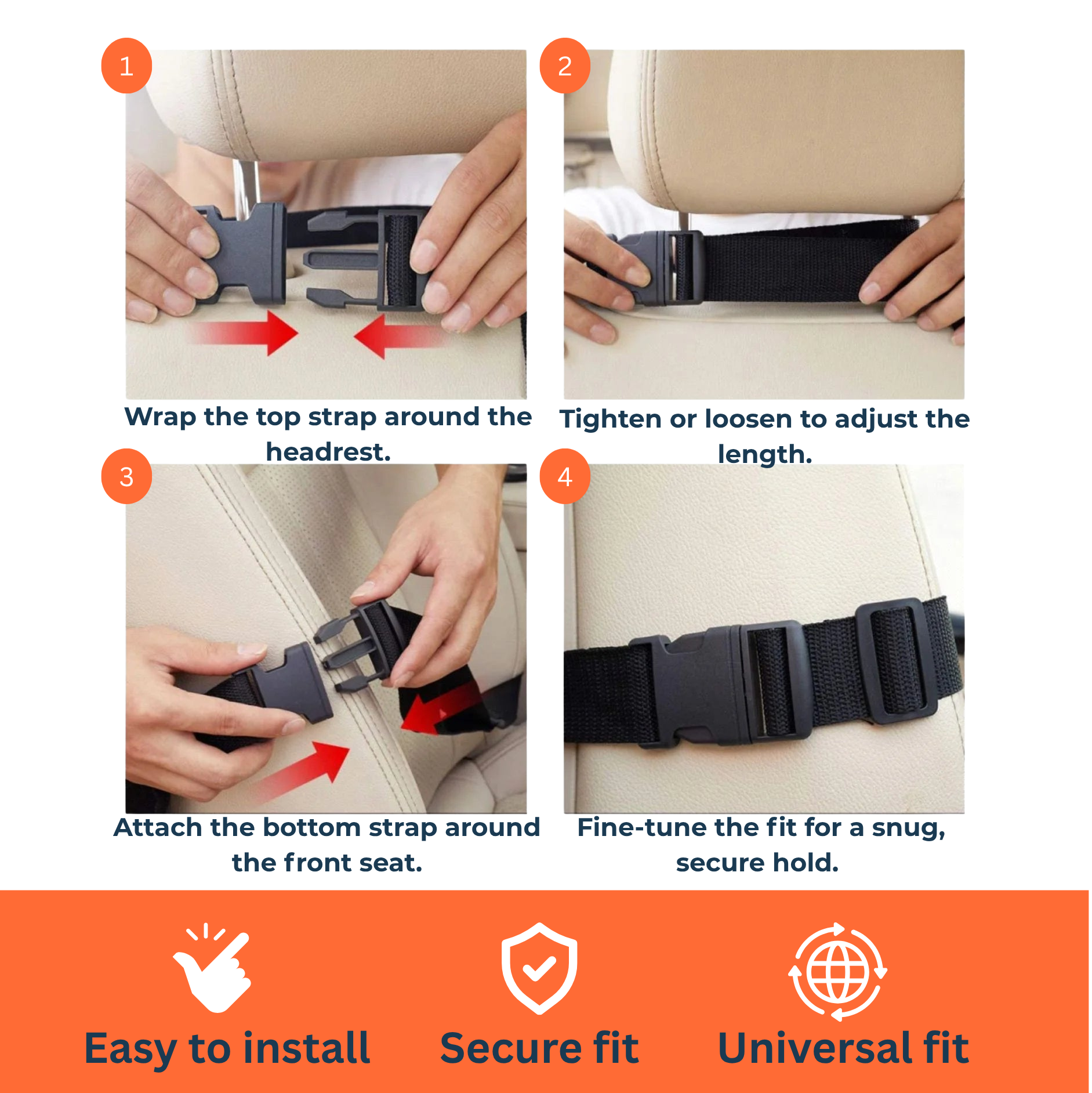 1

Wrap the top strap around the headrest.

2

Tighten or loosen to adjust the length.

3

Attach the bottom strap around the front seat.

4

Fine-tune the fit for a snug, secure hold.

Easy to install

Secure fit

Universal fit